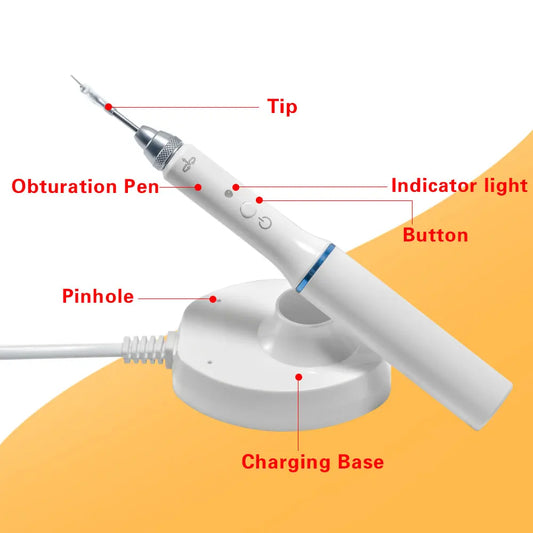 Tip

Obturation Pen

Indicator light

Button

Pinhole

Charging Base