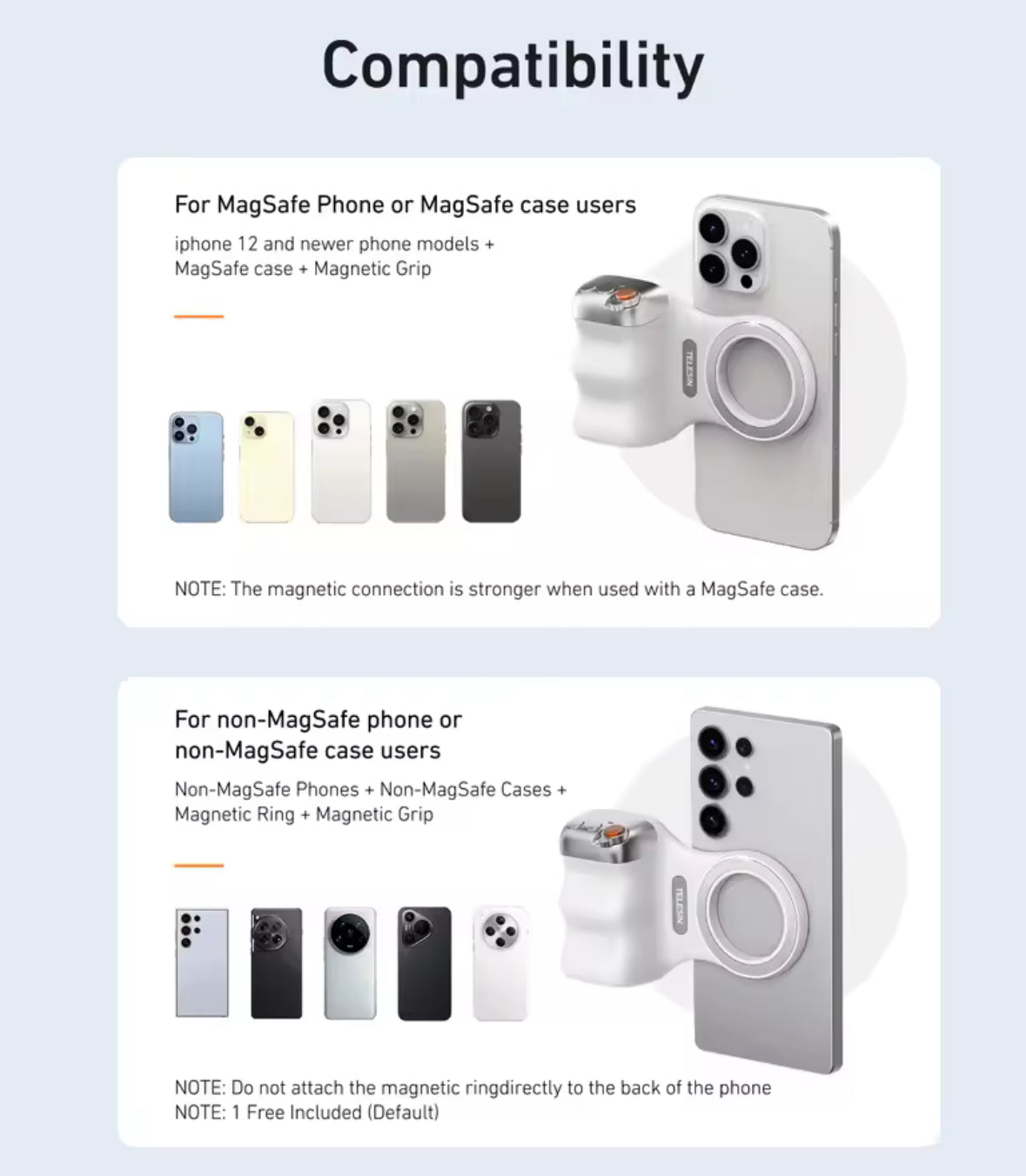 Compatibility

For MagSafe Phone or MagSafe case users

iphone 12 and newer phone models + MagSafe case + Magnetic Grip

TELESIN

NOTE: The magnetic connection is stronger when used with a MagSafe case.

For non-MagSafe phone or non-MagSafe case users

Non-MagSafe Phones + Non-MagSafe Cases + Magnetic Ring + Magnetic Grip

TELESIN

NOTE: Do not attach the magnetic ringdirectly to the back of the phone
NOTE: 1 Free Included (Default)