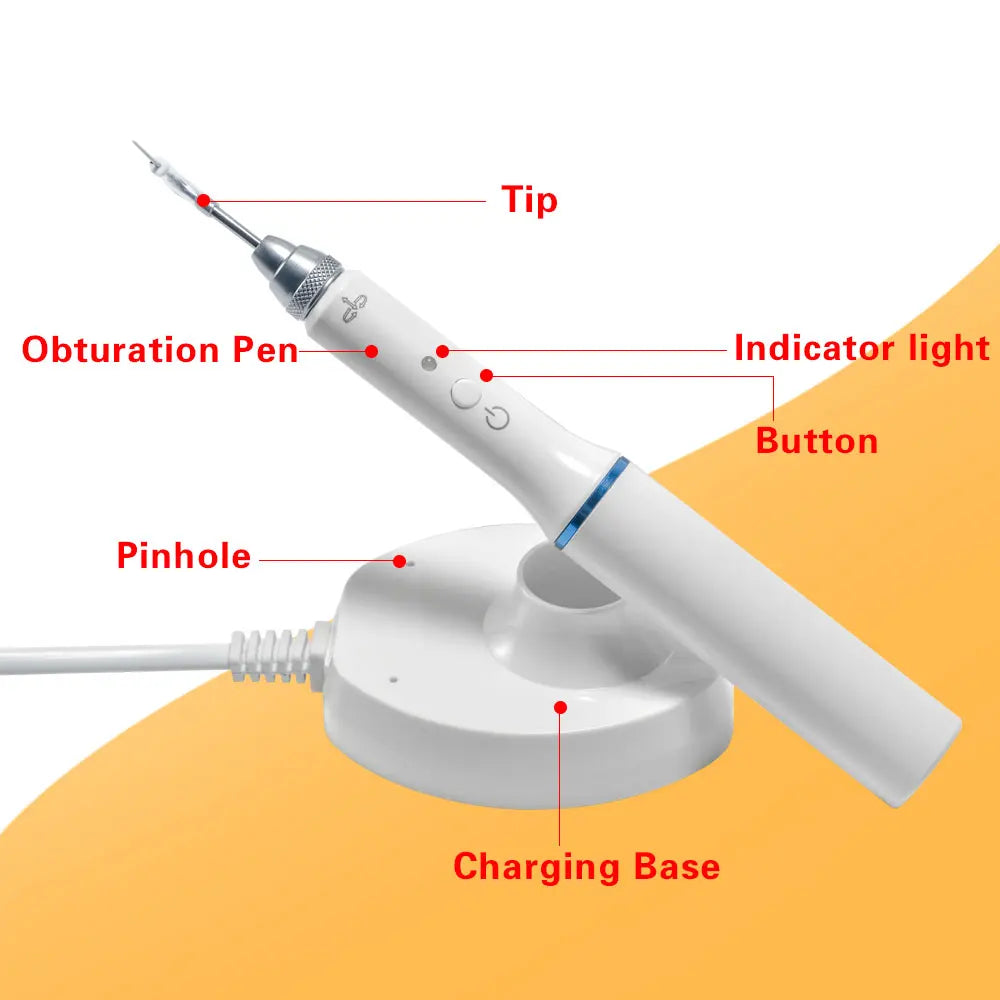 Tip

Obturation Pen

Indicator light

Button

Pinhole

Charging Base